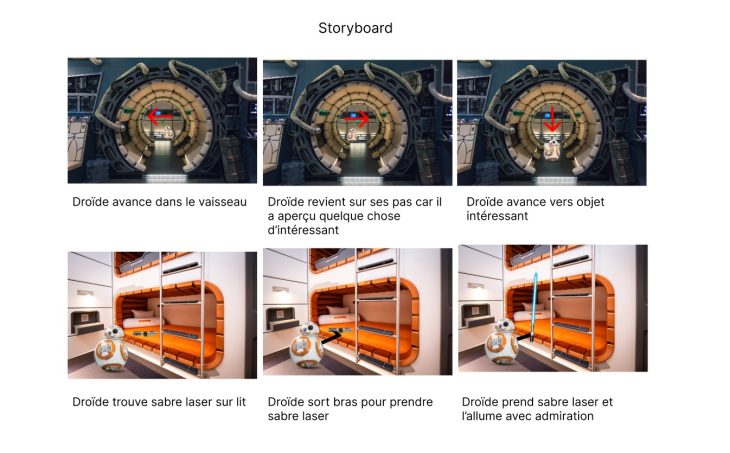 Storyboard

Droïde avance dans le vaisseau

Droïde revient sur ses pas car il a aperçu quelque chose d'intéressant

Droïde avance vers objet intéressant

Droïde trouve sabre laser sur lit

Droïde sort bras pour prendre sabre laser

Droïde prend sabre laser et l'allume avec admiration